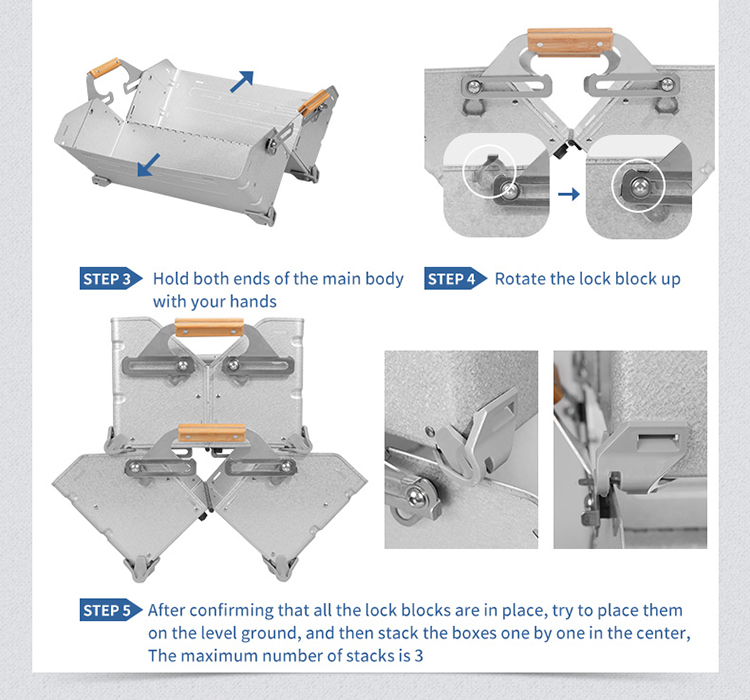 STEP 3 Hold both ends of the main body with your hands

STEP 4 Rotate the lock block up

STEP 5 After confirming that all the lock blocks are in place, try to place them on the level ground, and then stack the boxes one by one in the center, The maximum number of stacks is 3