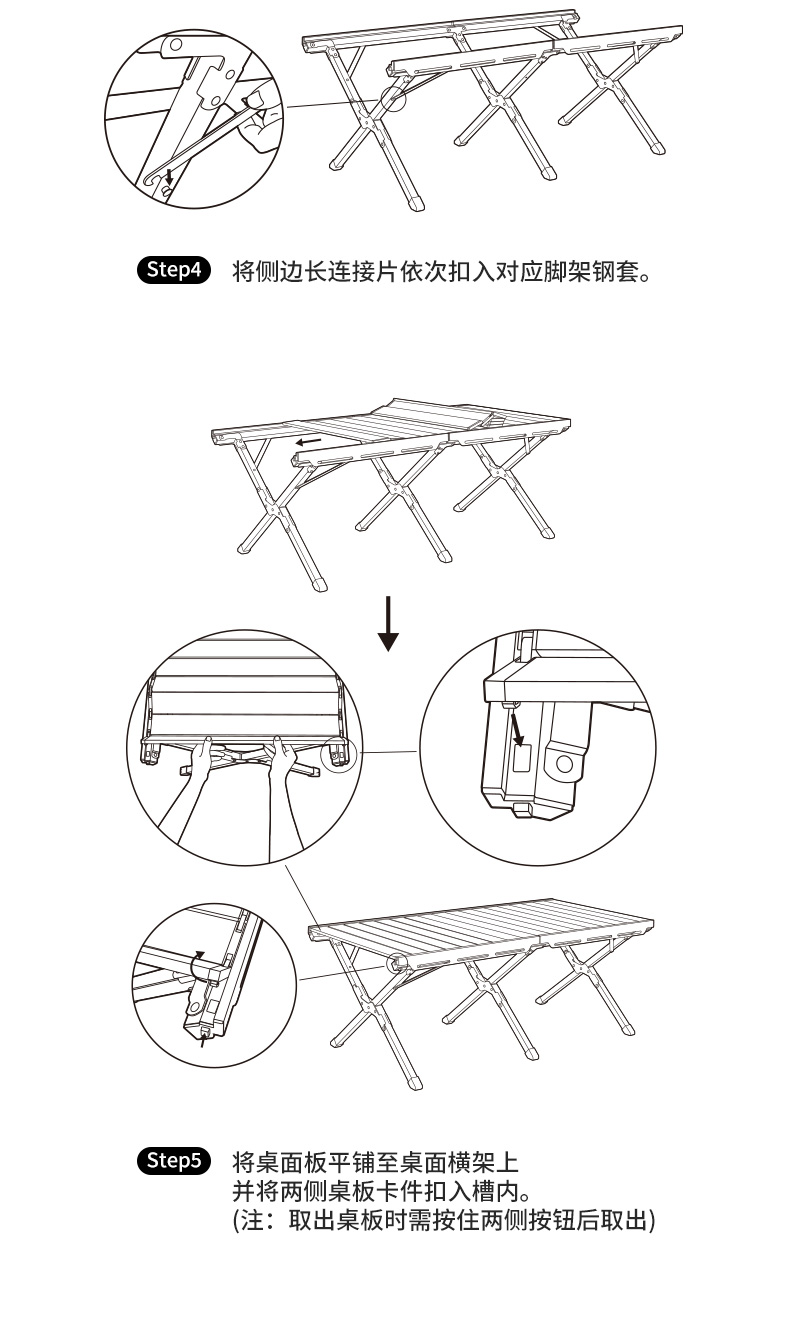 Step4 将侧边长连接片依次扣入对应脚架钢套。

Step5 将桌面板平铺至桌面横架上
并将两侧桌板卡件扣入槽内。
(注：取出桌板时需按住两侧按钮后取出)