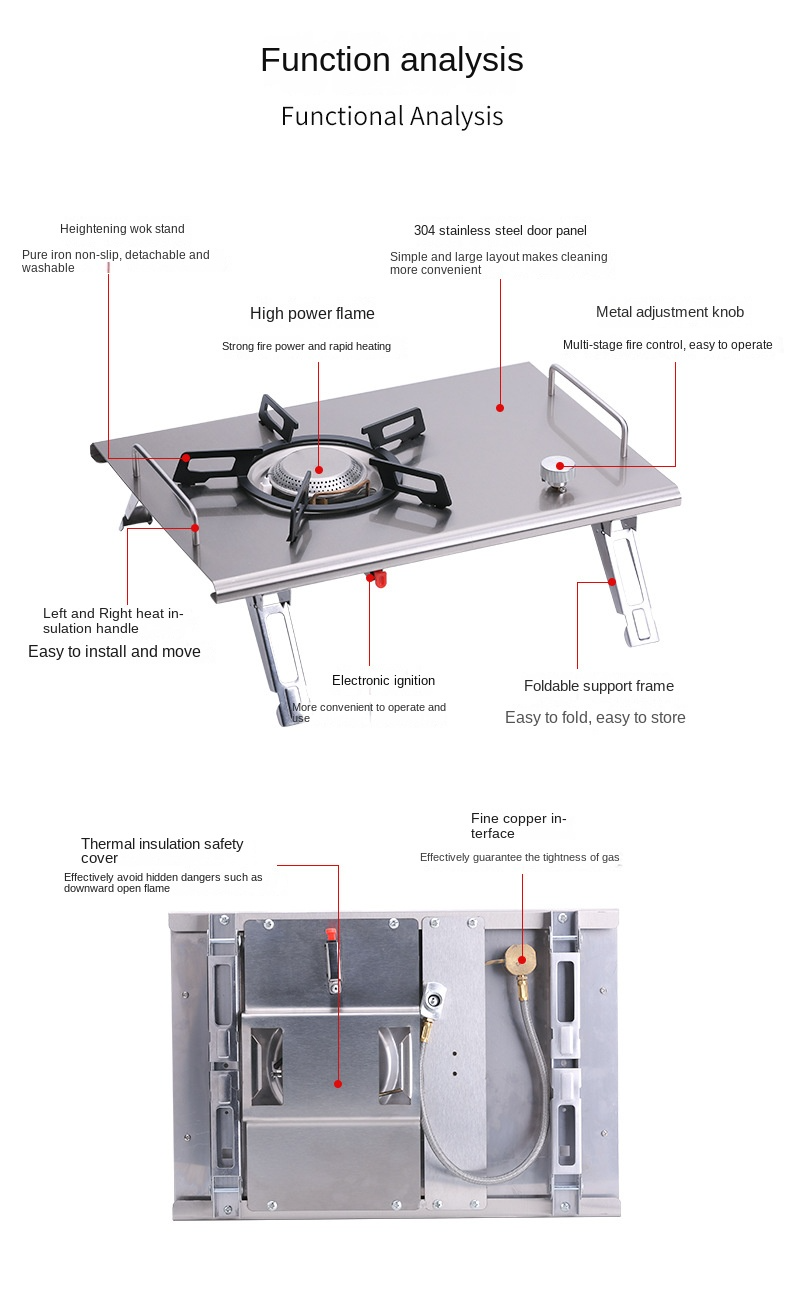 Function analysis

Functional Analysis

Heightening wok stand

Pure iron non-slip, detachable and washable

304 stainless steel door panel

Simple and large layout makes cleaning more convenient

High power flame

Strong fire power and rapid heating

Metal adjustment knob

Multi-stage fire control, easy to operate

Left and Right heat insulation handle

Easy to install and move

Electronic ignition

More convenient to operate and use

Foldable support frame

Easy to fold, easy to store

Thermal insulation safety cover

Effectively avoid hidden dangers such as downward open flame

Fine copper interface

Effectively guarantee the tightness of gas