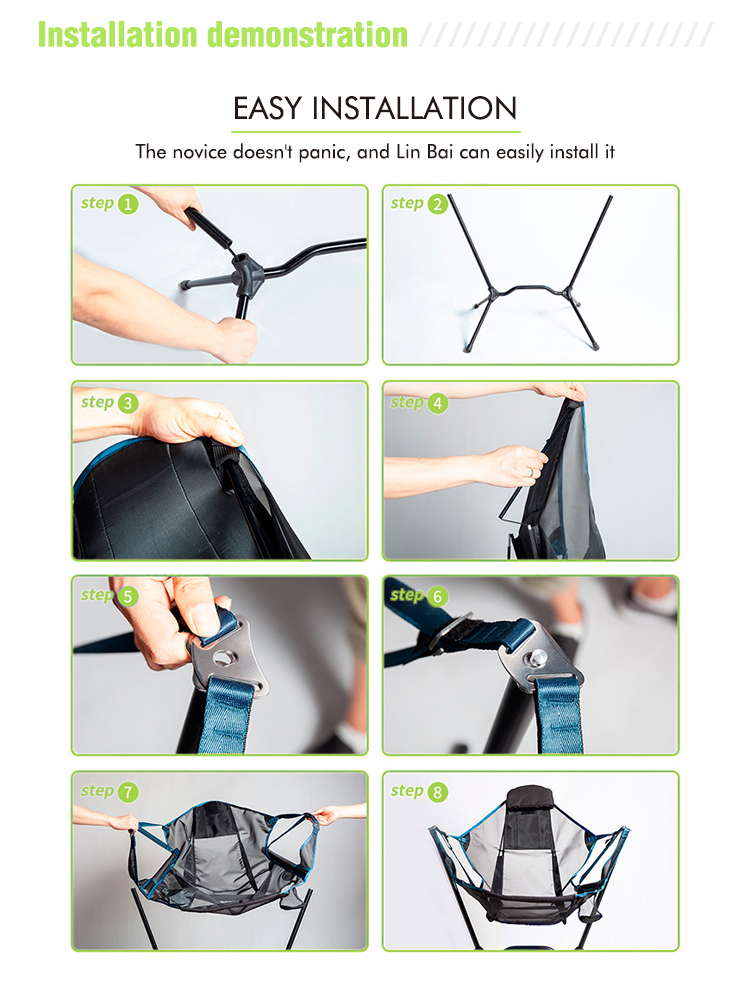 Installation demonstration

EASY INSTALLATION

The novice doesn't panic, and Lin Bai can easily install it

step 1

step 2

step 3

step 4

step 5

step 6

step 7

step 8